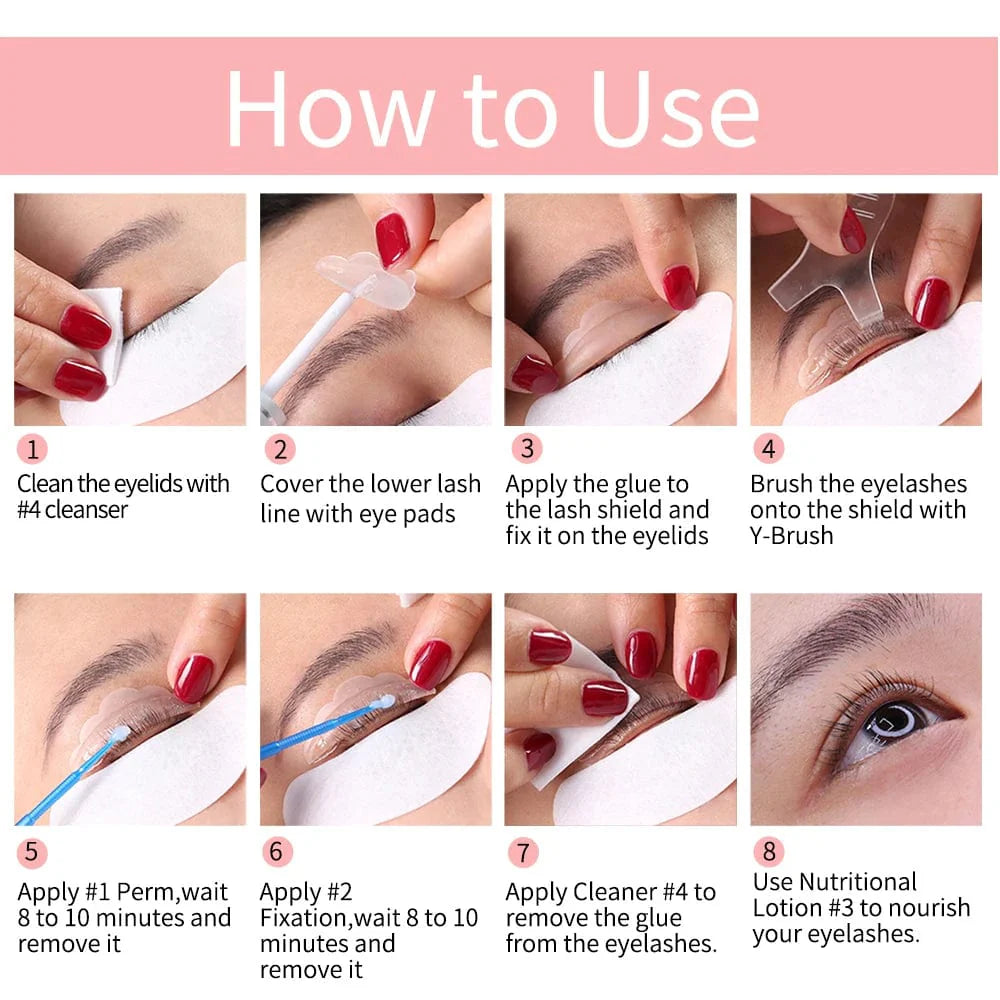 How to Use

1
Clean the eyelids with #4 cleanser

2
Cover the lower lash line with eye pads

3
Apply the glue to the lash shield and fix it on the eyelids

4
Brush the eyelashes onto the shield with Y-Brush

5
Apply #1 Perm,wait 8 to 10 minutes and remove it

6
Apply #2 Fixation,wait 8 to 10 minutes and remove it

7
Apply Cleaner #4 to remove the glue from the eyelashes.

8
Use Nutritional Lotion #3 to nourish your eyelashes.